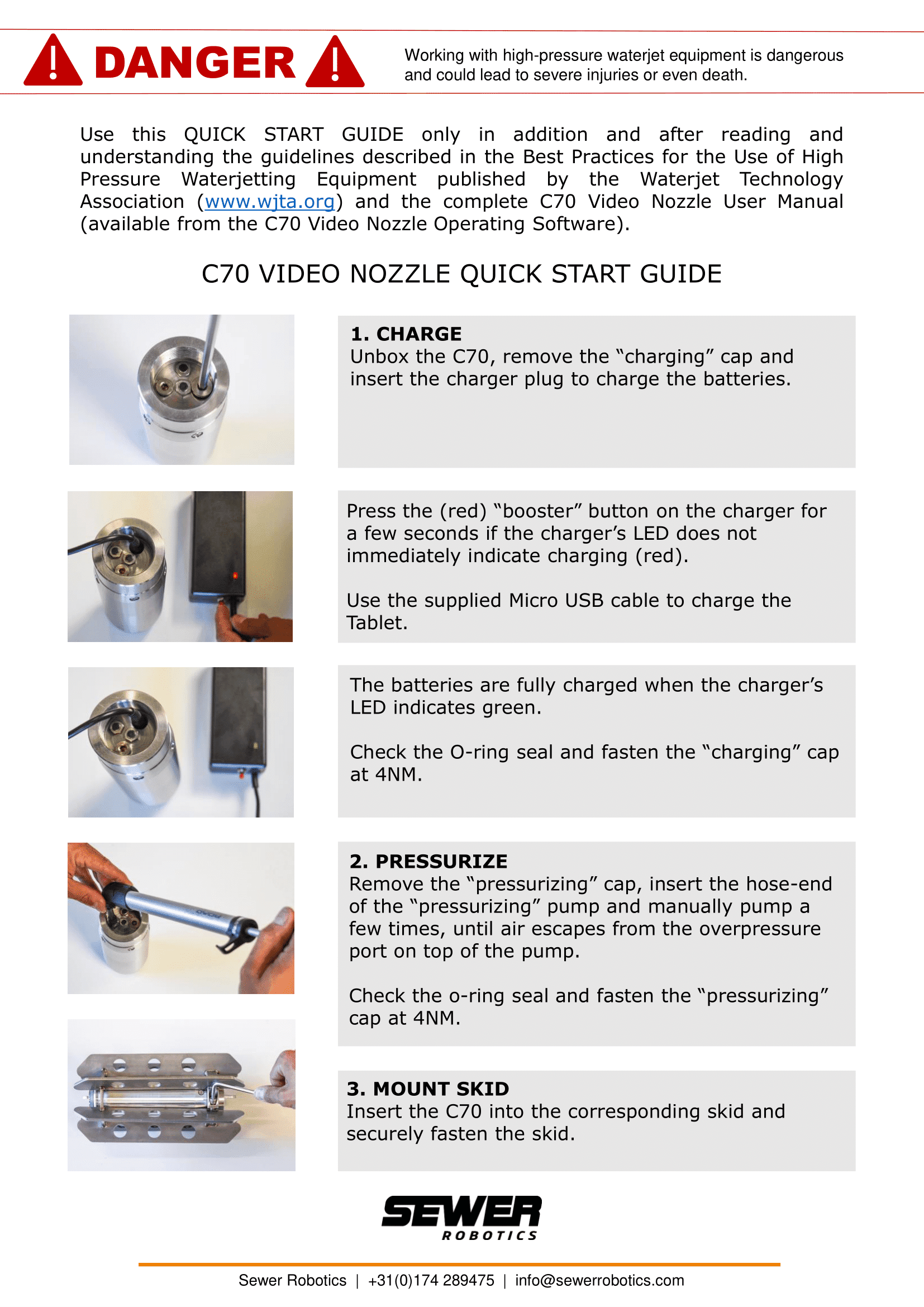 DANGER

Working with high-pressure waterjet equipment is dangerous and could lead to severe injuries or even death.

Use this QUICK START GUIDE only in addition and after reading and understanding the guidelines described in the Best Practices for the Use of High Pressure Waterjetting Equipment published by the Waterjet Technology Association (www.wjta.org) and the complete C70 Video Nozzle User Manual (available from the C70 Video Nozzle Operating Software).

C70 VIDEO NOZZLE QUICK START GUIDE

1. CHARGE
Unbox the C70, remove the “charging” cap and insert the charger plug to charge the batteries.

Press the (red) “booster” button on the charger for a few seconds if the charger’s LED does not immediately indicate charging (red).

Use the supplied Micro USB cable to charge the Tablet.

The batteries are fully charged when the charger’s LED indicates green.

Check the O-ring seal and fasten the “charging” cap at 4NM.

2. PRESSURIZE
Remove the “pressurizing” cap, insert the hose-end of the “pressurizing” pump and manually pump a few times, until air escapes from the overpressure port on top of the pump.

Check the o-ring seal and fasten the “pressurizing” cap at 4NM.

3. MOUNT SKID
Insert the C70 into the corresponding skid and securely fasten the skid.

SEWER
ROBOTICS

Sewer Robotics | +31(0)174 289475 | info@sewerrobotics.com